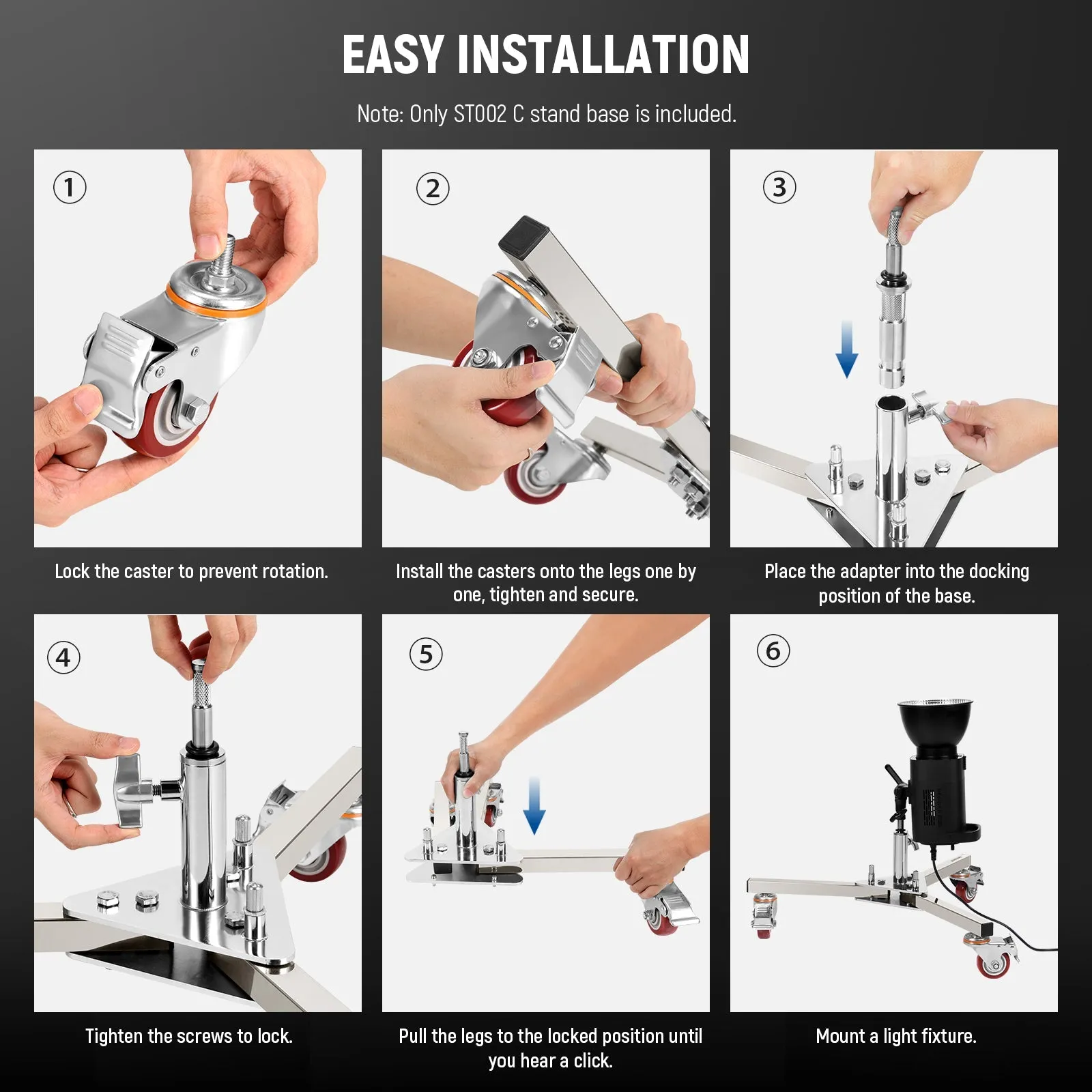 EASY INSTALLATION

Note: Only ST002 C stand base is included.

①

Lock the caster to prevent rotation.

②

Install the casters onto the legs one by one, tighten and secure.

③

Place the adapter into the docking position of the base.

④

Tighten the screws to lock.

⑤

Pull the legs to the locked position until you hear a click.

⑥

Mount a light fixture.