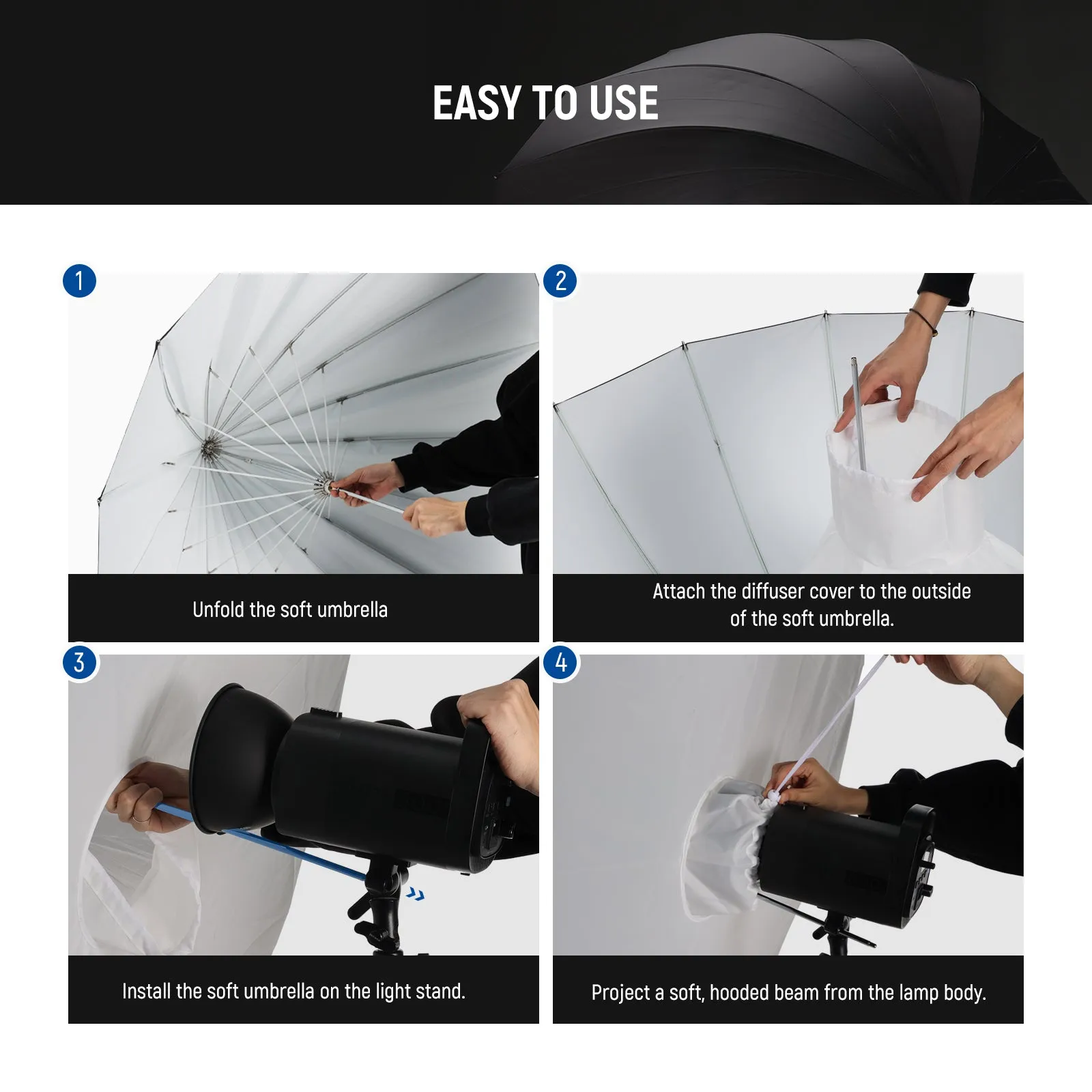 EASY TO USE

1

Unfold the soft umbrella

2

Attach the diffuser cover to the outside of the soft umbrella.

3

Install the soft umbrella on the light stand.

4

Project a soft, hooded beam from the lamp body.