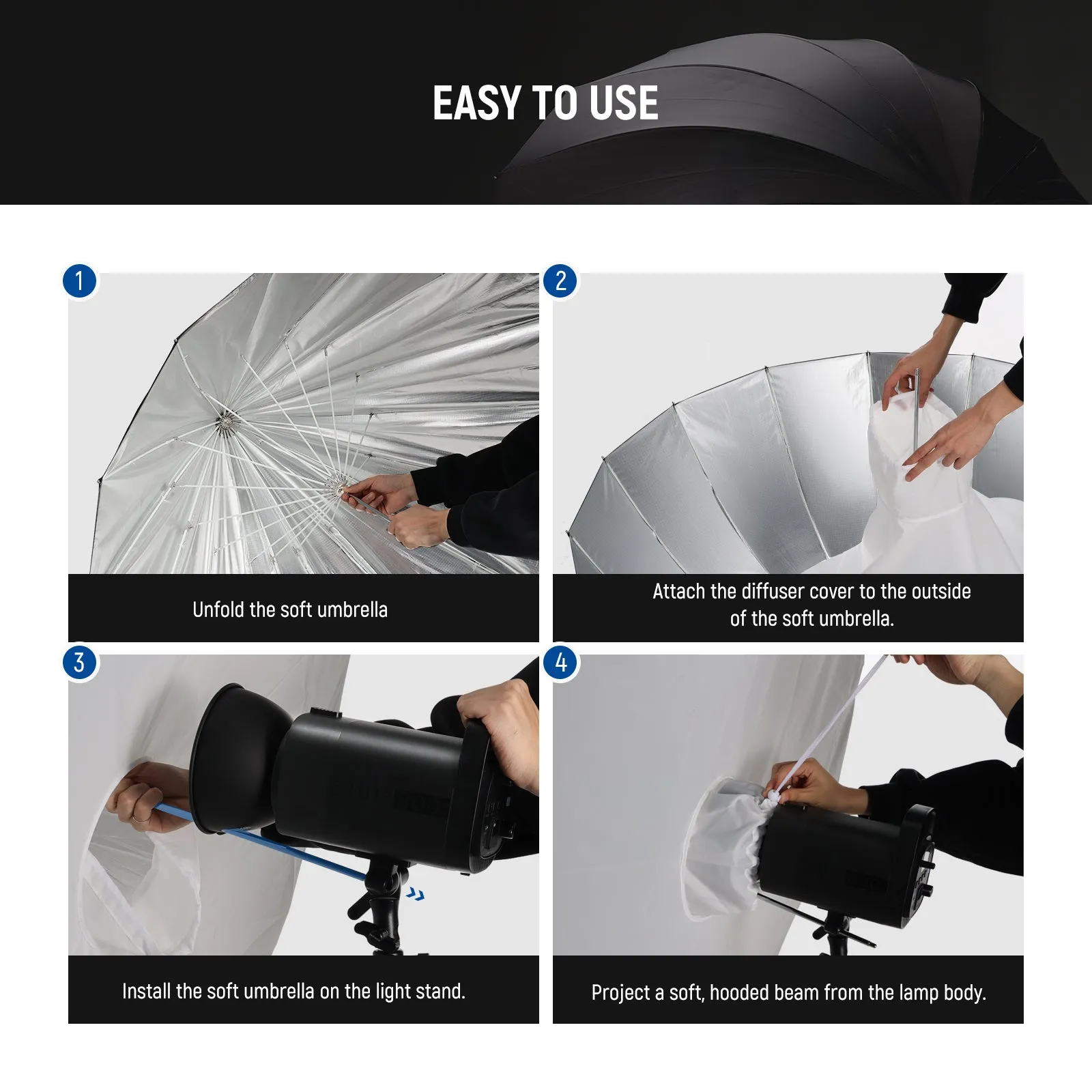 EASY TO USE

1

Unfold the soft umbrella

2

Attach the diffuser cover to the outside of the soft umbrella.

3

Install the soft umbrella on the light stand.

4

Project a soft, hooded beam from the lamp body.