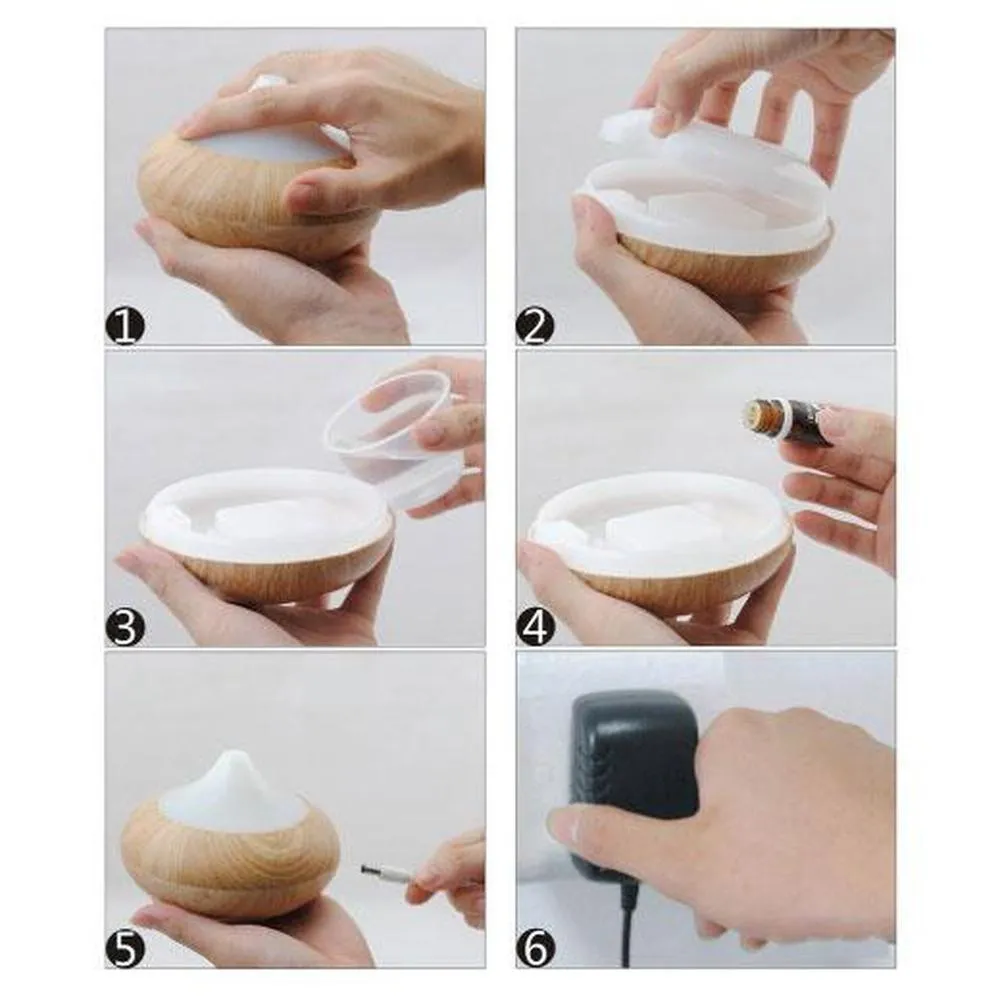 1
2
3
4
5
6